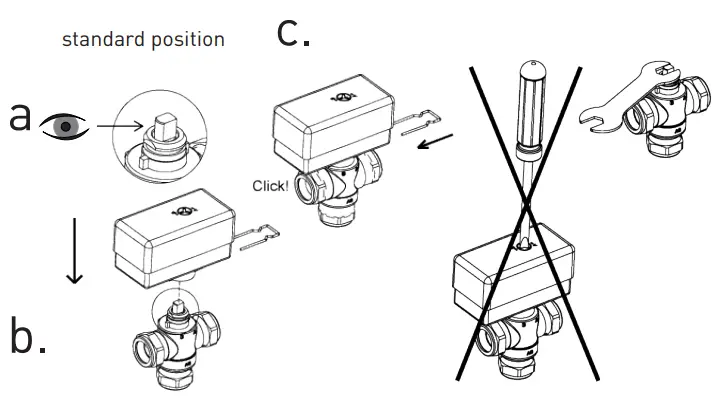 standard position

c.

a

Click!

b.