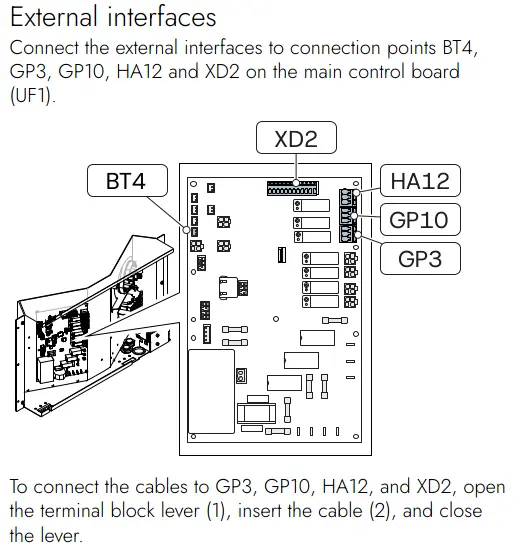 External interfaces

Connect the external interfaces to connection points BT4, GP3, GP10, HA12 and XD2 on the main control board (UF1).

XD2

BT4

HA12

GP10

GP3

To connect the cables to GP3, GP10, HA12, and XD2, open the terminal block lever (1), insert the cable (2), and close the lever.