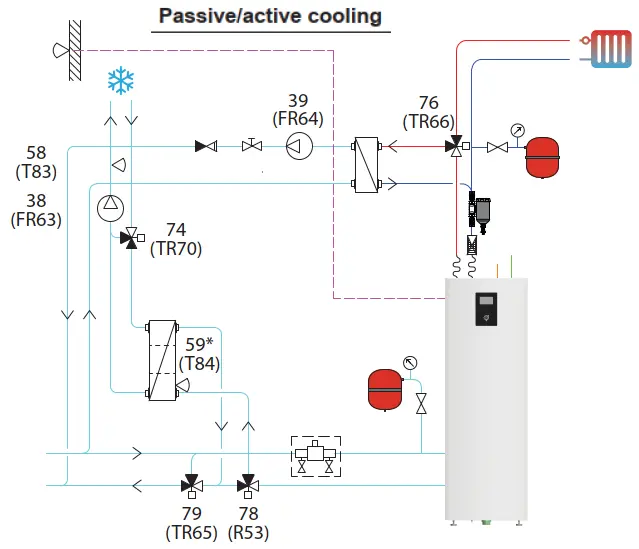 Passive/active cooling

39
(FR64)

76
(TR66)

58
(T83)

38
(FR63)

74
(TR70)

59*
(T84)

79
(TR65)

78
(R53)