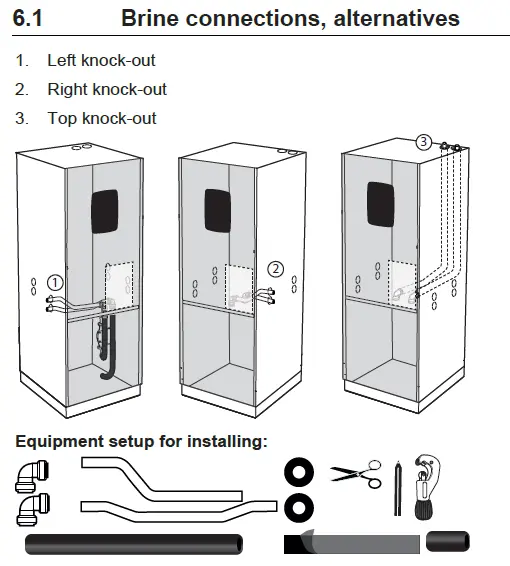 6.1 Brine connections, alternatives

1. Left knock-out
2. Right knock-out
3. Top knock-out

1
2
3

Equipment setup for installing: